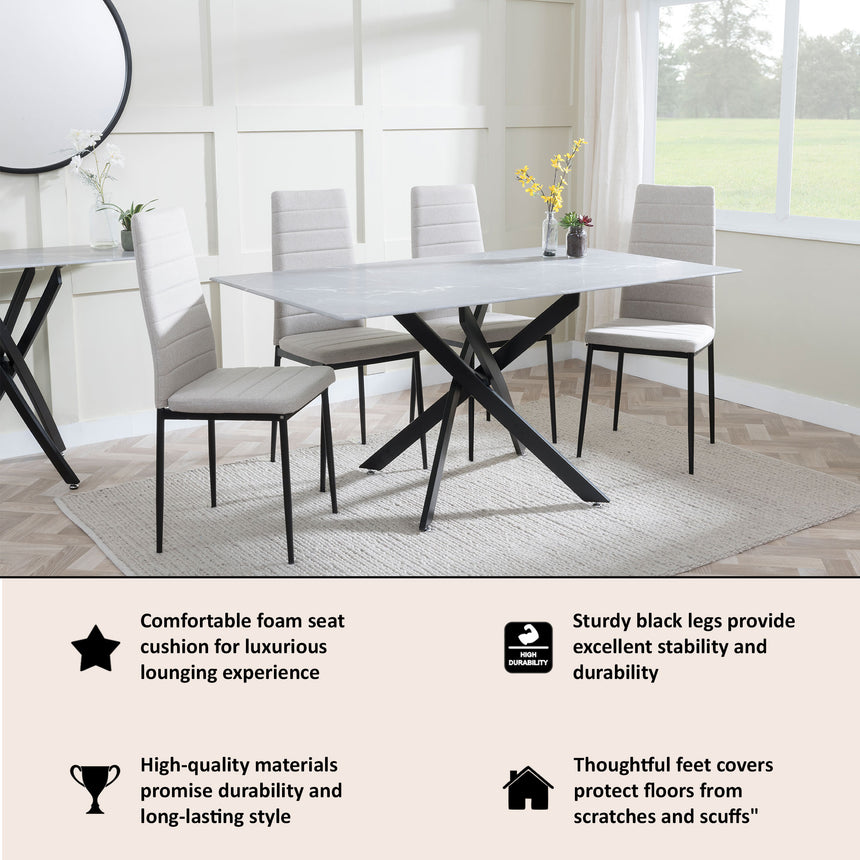 Comfortable foam seat cushion for luxurious lounging experience

HIGH DURABILITY

Sturdy black legs provide excellent stability and durability

High-quality materials promise durability and long-lasting style

Thoughtful feet covers protect floors from scratches and scuffs"