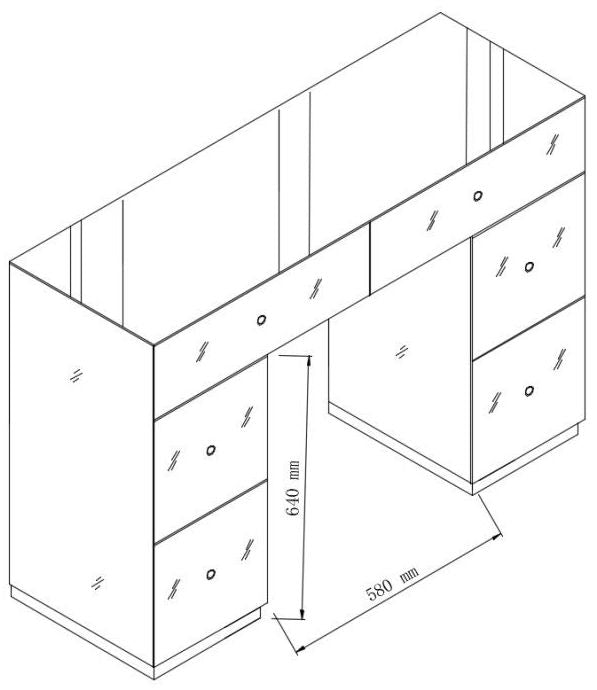 640 mm
580 mm