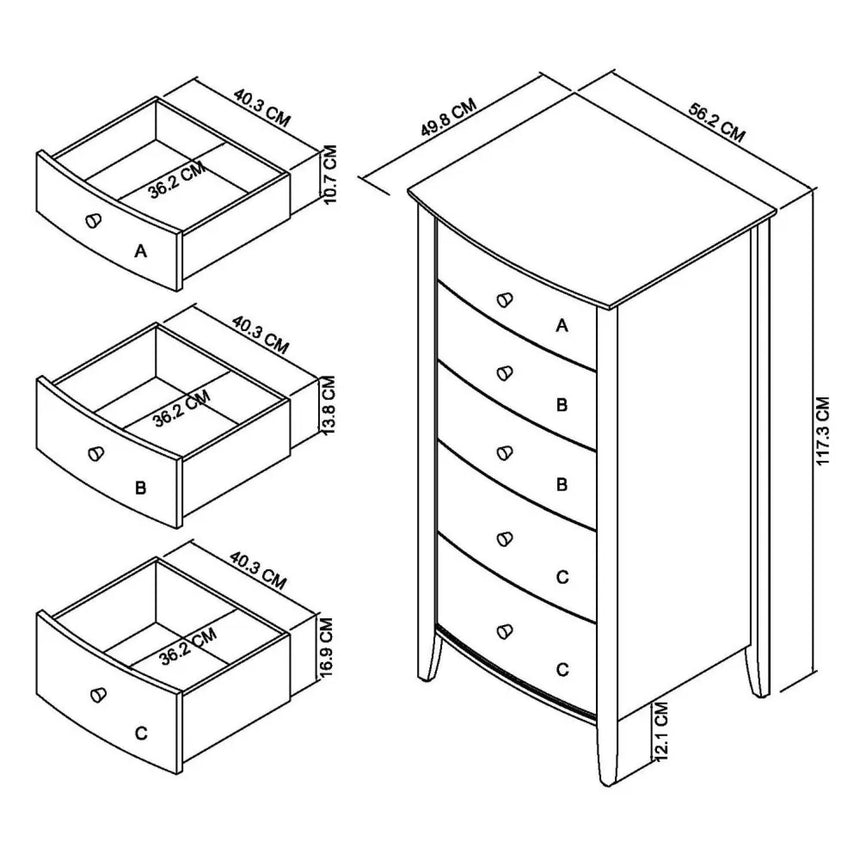 40.3 CM
36.2 CM
10.7 CM
A

40.3 CM
36.2 CM
13.8 CM
B

40.3 CM
36.2 CM
16.9 CM
C

49.8 CM
56.2 CM
117.3 CM
A
B
B
C
C
12.1 CM