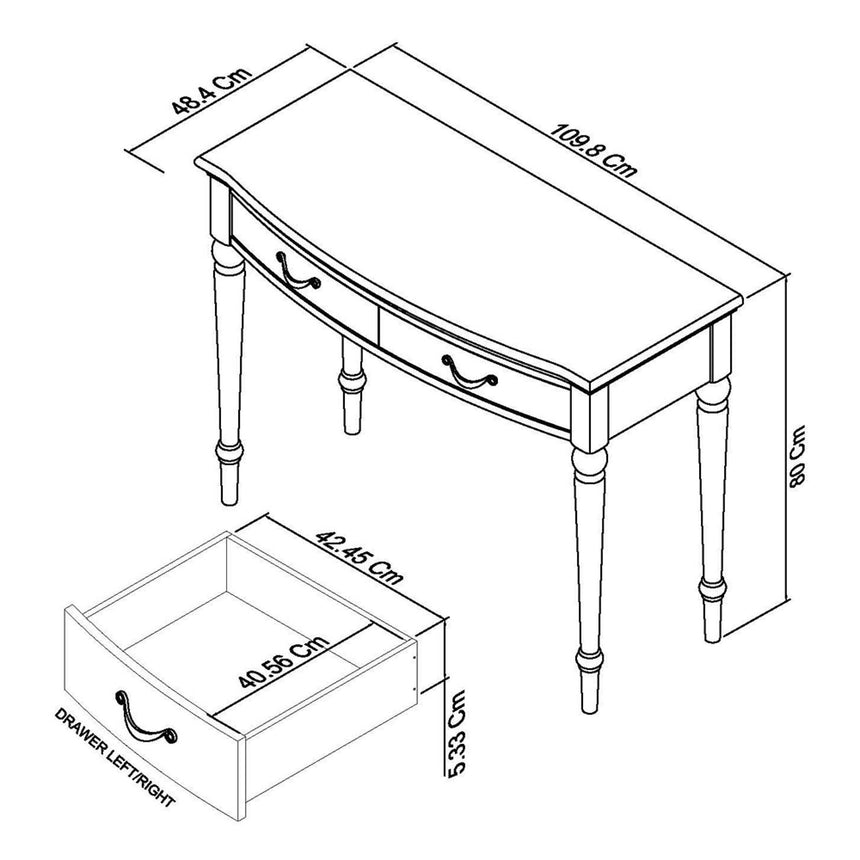 48.4 Cm

109.8 Cm

80 Cm

42.45 Cm

40.56 Cm

5.33 Cm

DRAWER LEFT/RIGHT