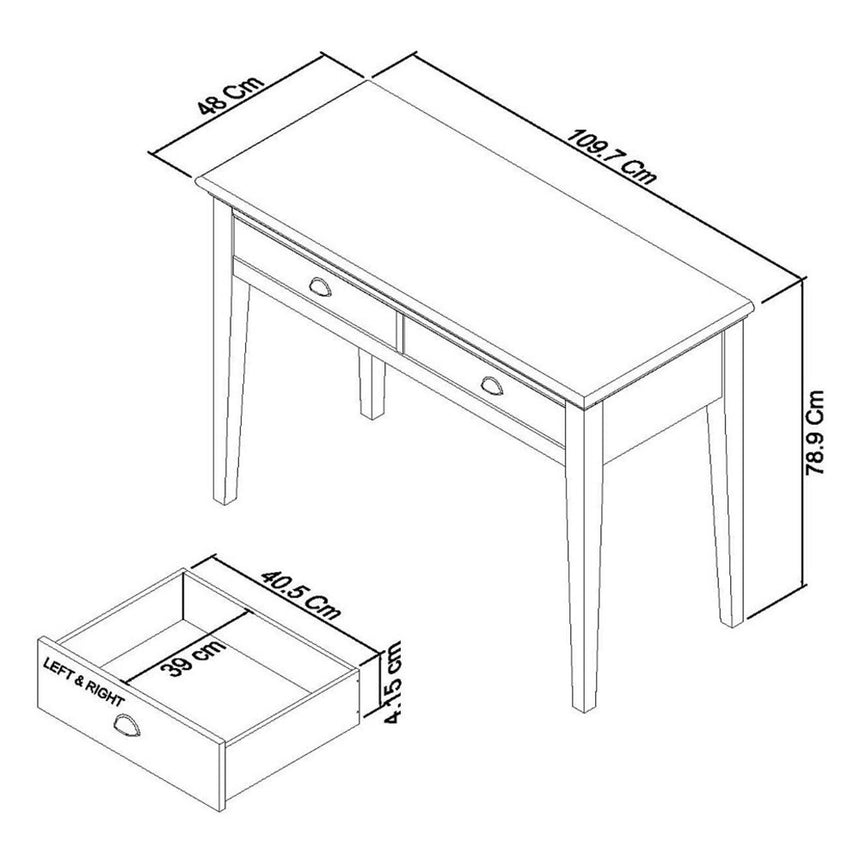 48 Cm
109.7 Cm
78.9 Cm
40.5 Cm
39 cm
4.15 cm
LEFT & RIGHT