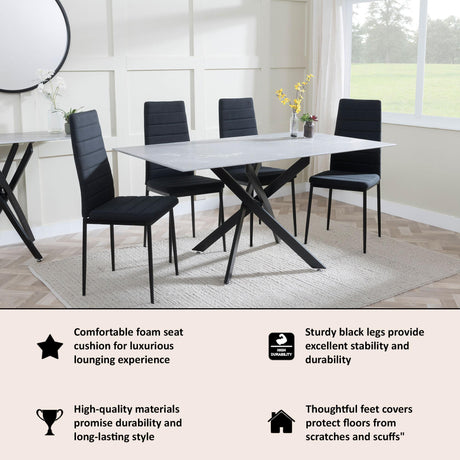 Comfortable foam seat cushion for luxurious lounging experience

HIGH DURABILITY

Sturdy black legs provide excellent stability and durability

High-quality materials promise durability and long-lasting style

Thoughtful feet covers protect floors from scratches and scuffs"