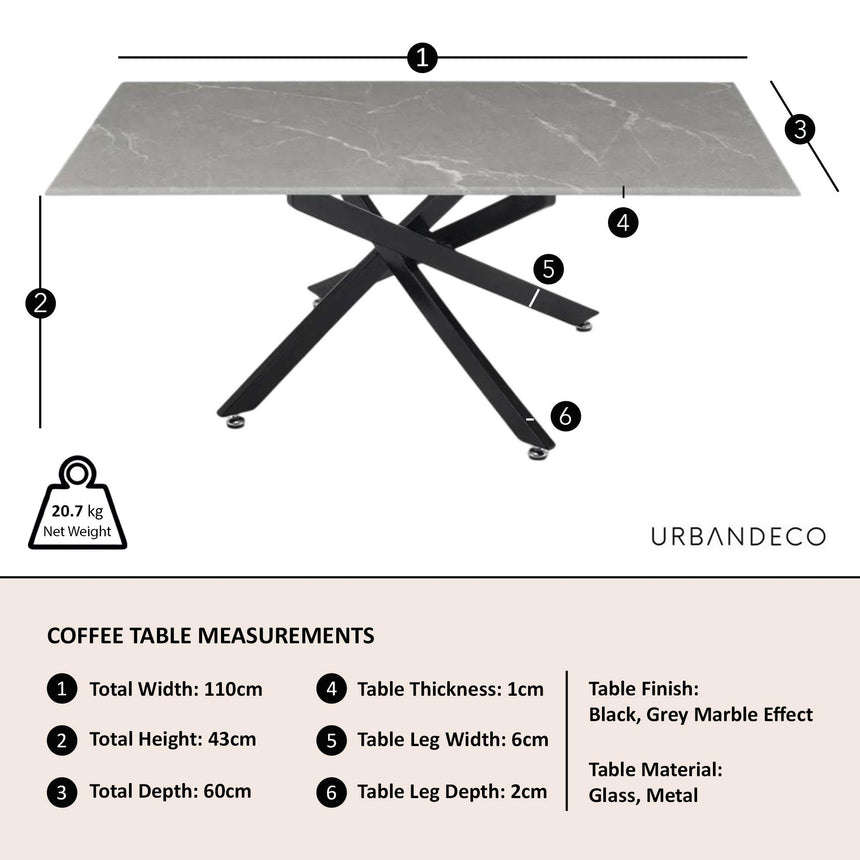 1

3

4

5

2

6

20.7 kg
Net Weight

URBANDECO

COFFEE TABLE MEASUREMENTS

1 Total Width: 110cm

2 Total Height: 43cm

3 Total Depth: 60cm

4 Table Thickness: 1cm

5 Table Leg Width: 6cm

6 Table Leg Depth: 2cm

Table Finish:
Black, Grey Marble Effect

Table Material:
Glass, Metal