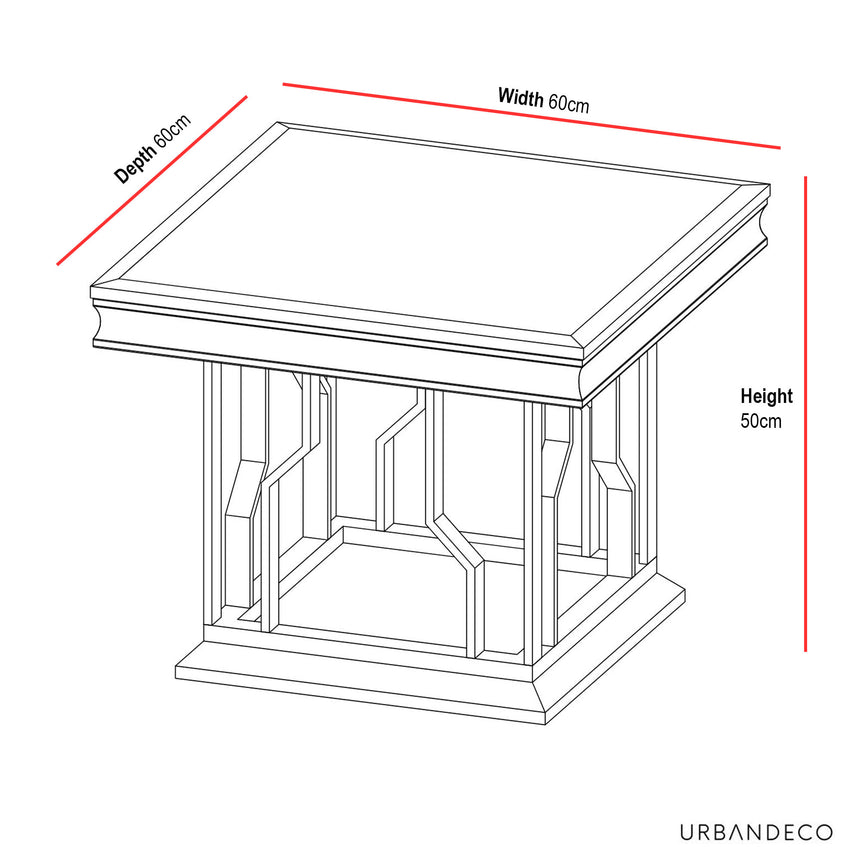 Depth 60cm

Width 60cm

Height
50cm

URBANDECO