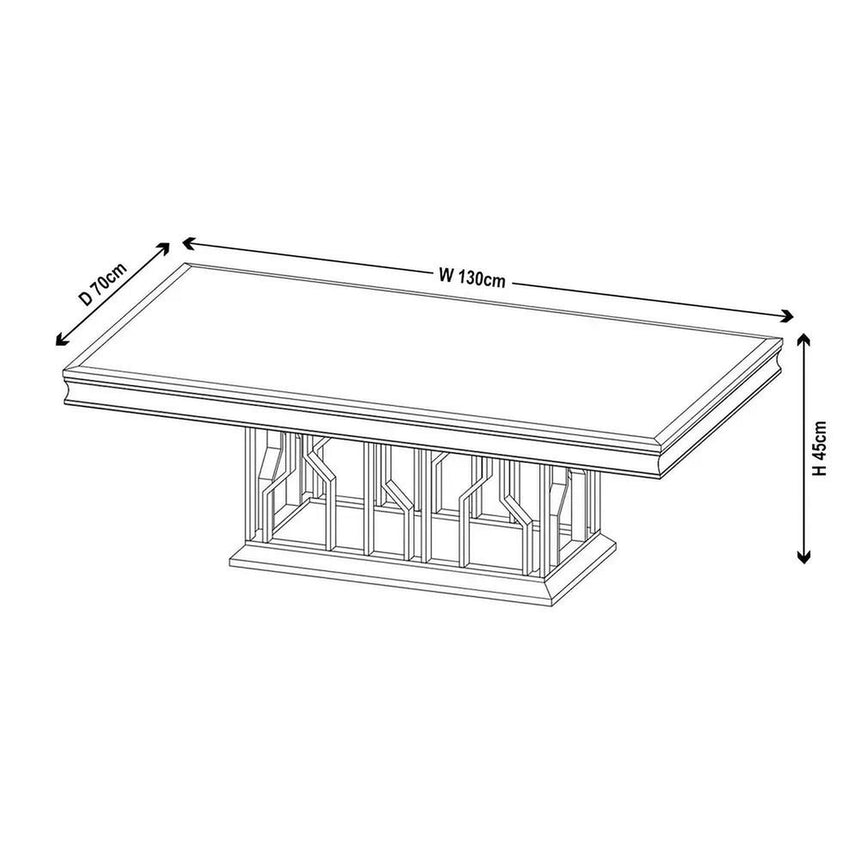 D 70cm
W 130cm
H 45cm