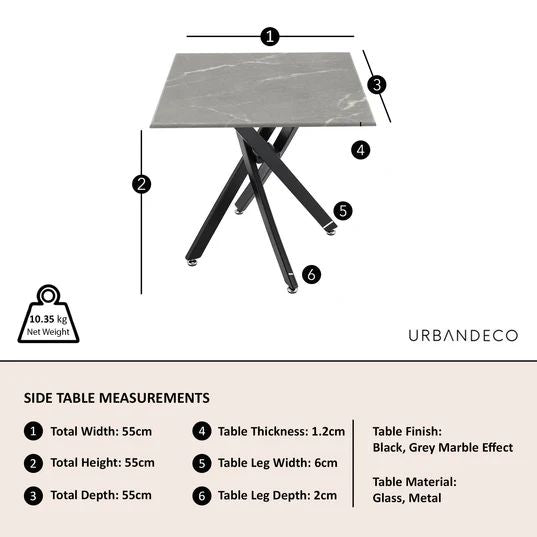 1

3

4

2

5

6

10.35 kg
Net Weight

URBANDECO

SIDE TABLE MEASUREMENTS

1 Total Width: 55cm

2 Total Height: 55cm

3 Total Depth: 55cm

4 Table Thickness: 1.2cm

5 Table Leg Width: 6cm

6 Table Leg Depth: 2cm

Table Finish:
Black, Grey Marble Effect

Table Material:
Glass, Metal