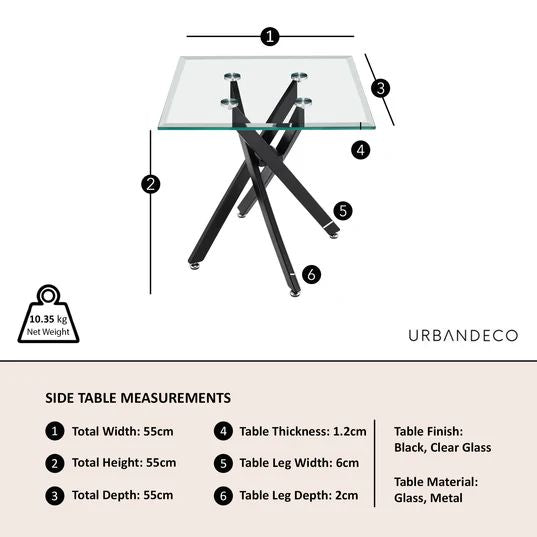 1

3

4

2

5

6

10.35 kg
Net Weight

URBANDECO

SIDE TABLE MEASUREMENTS

1 Total Width: 55cm

2 Total Height: 55cm

3 Total Depth: 55cm

4 Table Thickness: 1.2cm

5 Table Leg Width: 6cm

6 Table Leg Depth: 2cm

Table Finish:
Black, Clear Glass

Table Material:
Glass, Metal