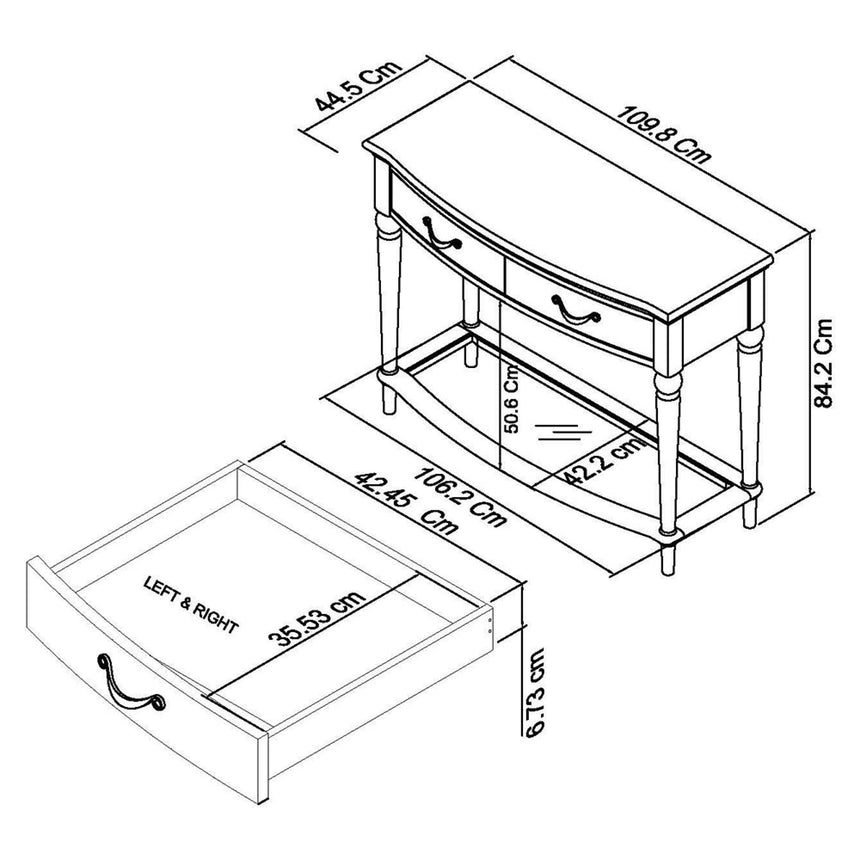 44.5 Cm
109.8 Cm
84.2 Cm
50.6 Cm
42.2 cm
106.2 Cm
42.45 Cm
LEFT & RIGHT
35.53 cm
6.73 cm