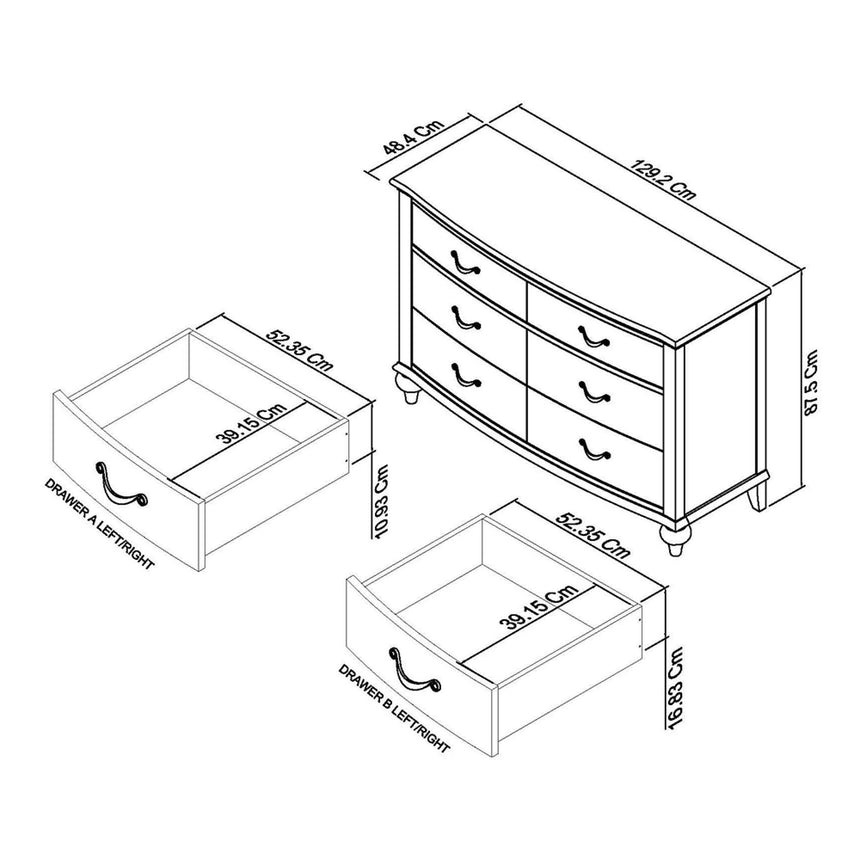 48.4 Cm
129.2 Cm
87.5 Cm
52.35 Cm
39.15 Cm
10.93 Cm
DRAWER A LEFT/RIGHT
52.35 Cm
39.15 Cm
16.83 Cm
DRAWER B LEFT/RIGHT