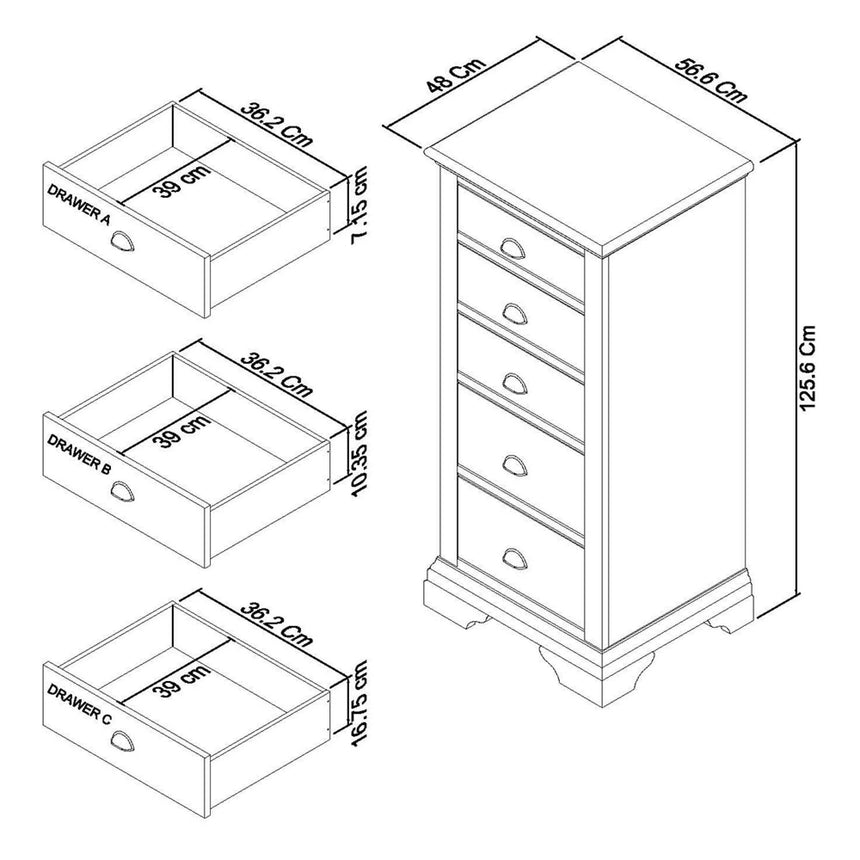 36.2 Cm
39 cm
DRAWER A
7.15 cm

36.2 Cm
39 cm
DRAWER B
10.35 cm

36.2 Cm
39 cm
DRAWER C
16.75 cm

48 Cm
56.6 Cm
125.6 Cm