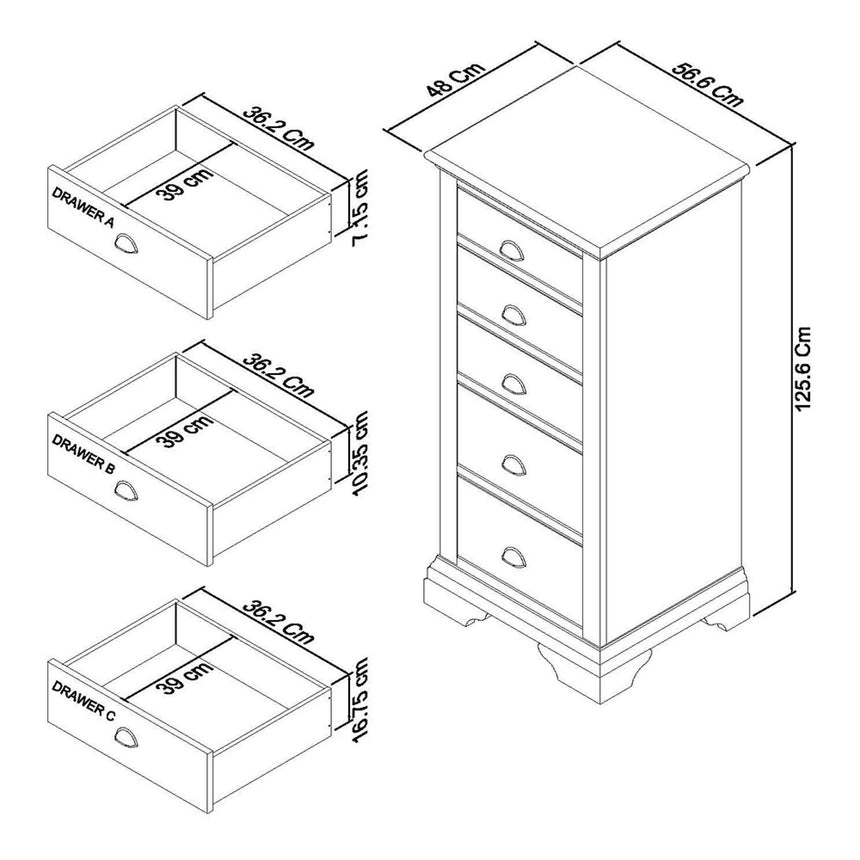 36.2 Cm
39 cm
DRAWER A
7.15 cm

36.2 Cm
39 cm
DRAWER B
10.35 cm

36.2 Cm
39 cm
DRAWER C
16.75 cm

48 Cm
56.6 Cm
125.6 Cm