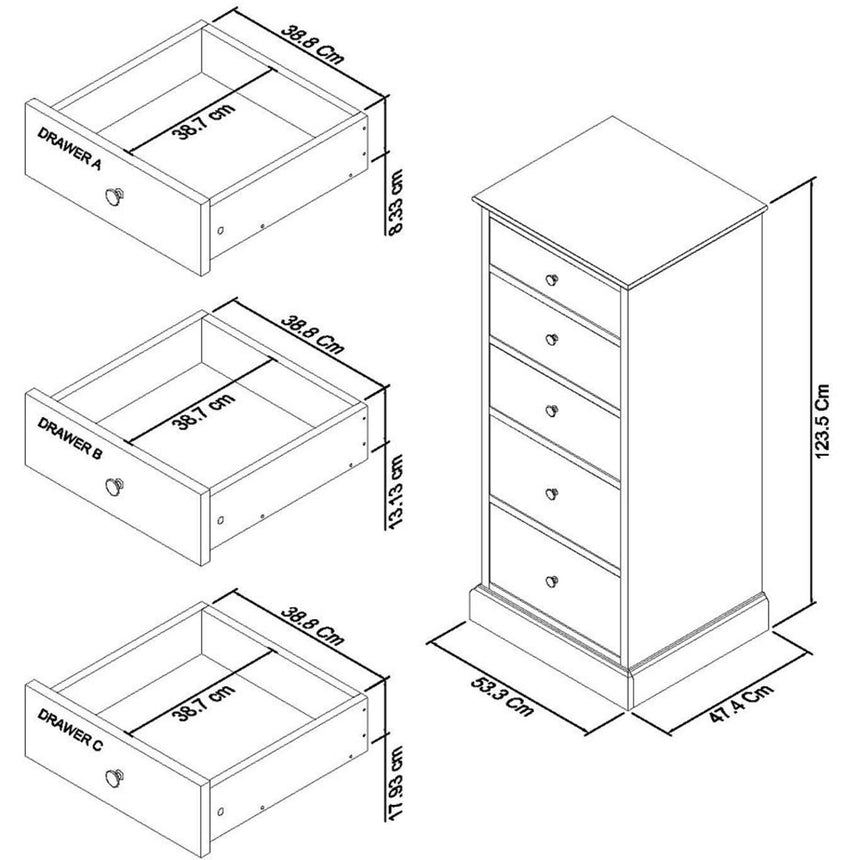 38.8 Cm
38.7 cm
DRAWER A
8.33 cm

38.8 Cm
38.7 cm
DRAWER B
13.13 cm

38.8 Cm
38.7 cm
DRAWER C
17.93 cm

123.5 Cm
53.3 Cm
47.4 Cm