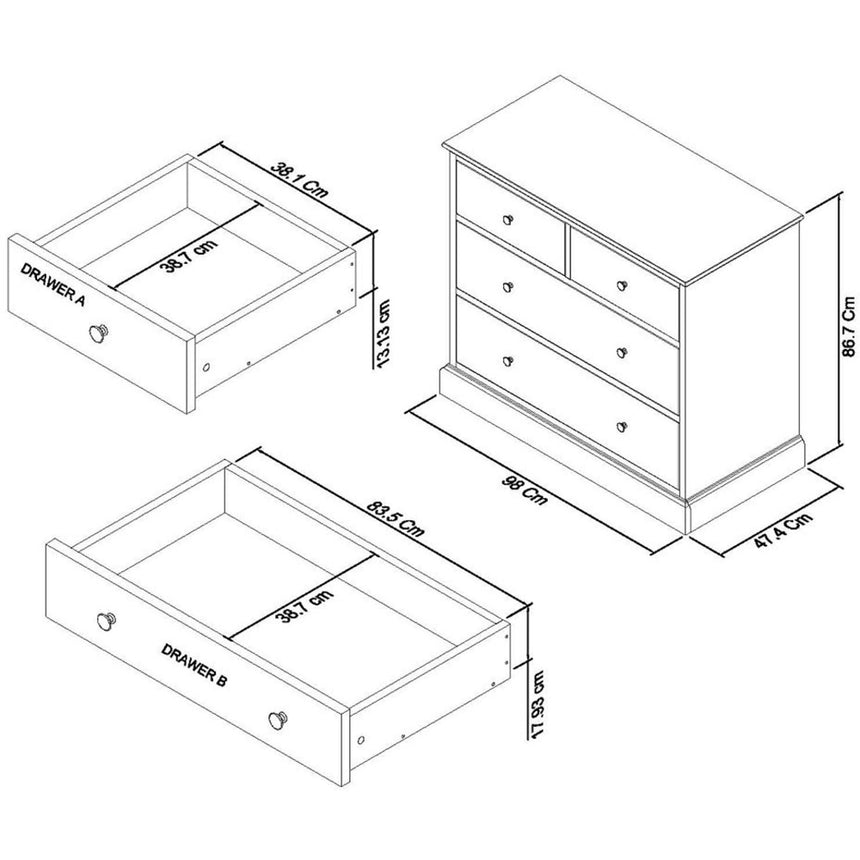 38.1 Cm
38.7 cm
DRAWER A
13.13 cm
86.7 Cm
98 Cm
47.4 Cm
83.5 Cm
38.7 cm
DRAWER B
17.93 cm