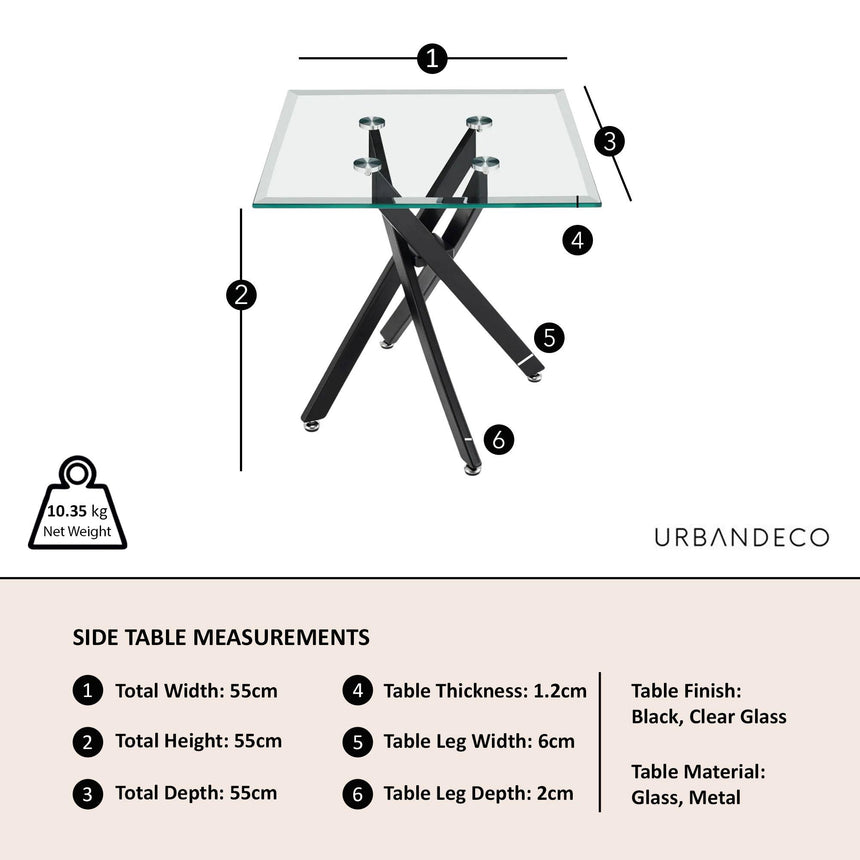 1

3

4

2

5

6

10.35 kg
Net Weight

URBANDECO

SIDE TABLE MEASUREMENTS

1 Total Width: 55cm

2 Total Height: 55cm

3 Total Depth: 55cm

4 Table Thickness: 1.2cm

5 Table Leg Width: 6cm

6 Table Leg Depth: 2cm

Table Finish:
Black, Clear Glass

Table Material:
Glass, Metal