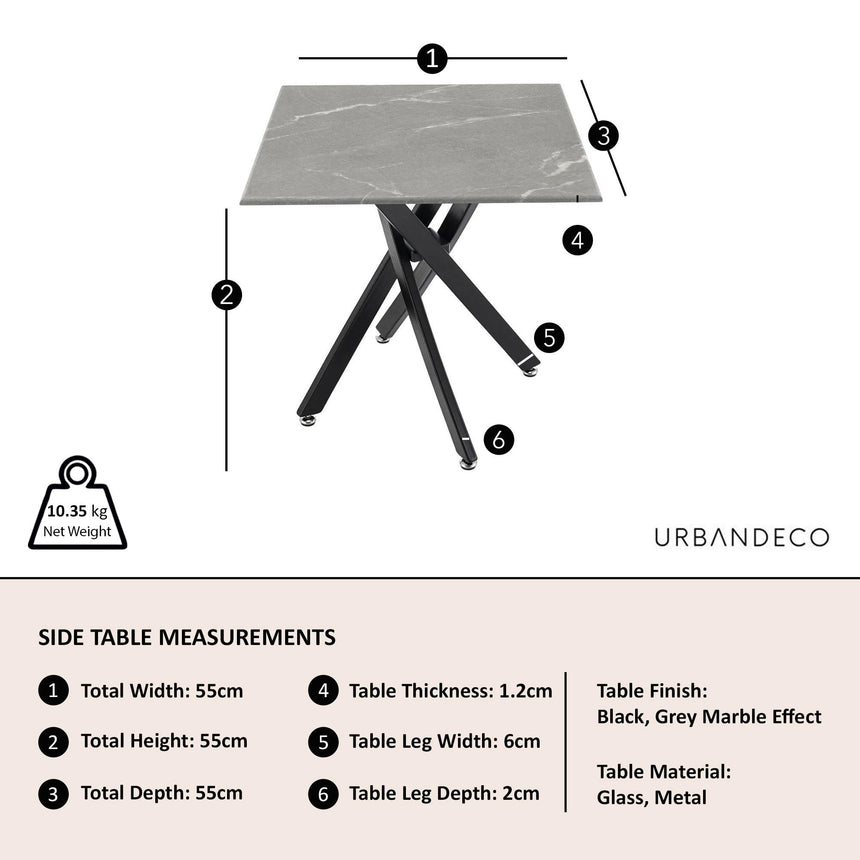 1

3

4

2

5

6

10.35 kg
Net Weight

URBANDECO

SIDE TABLE MEASUREMENTS

1 Total Width: 55cm

2 Total Height: 55cm

3 Total Depth: 55cm

4 Table Thickness: 1.2cm

5 Table Leg Width: 6cm

6 Table Leg Depth: 2cm

Table Finish:
Black, Grey Marble Effect

Table Material:
Glass, Metal